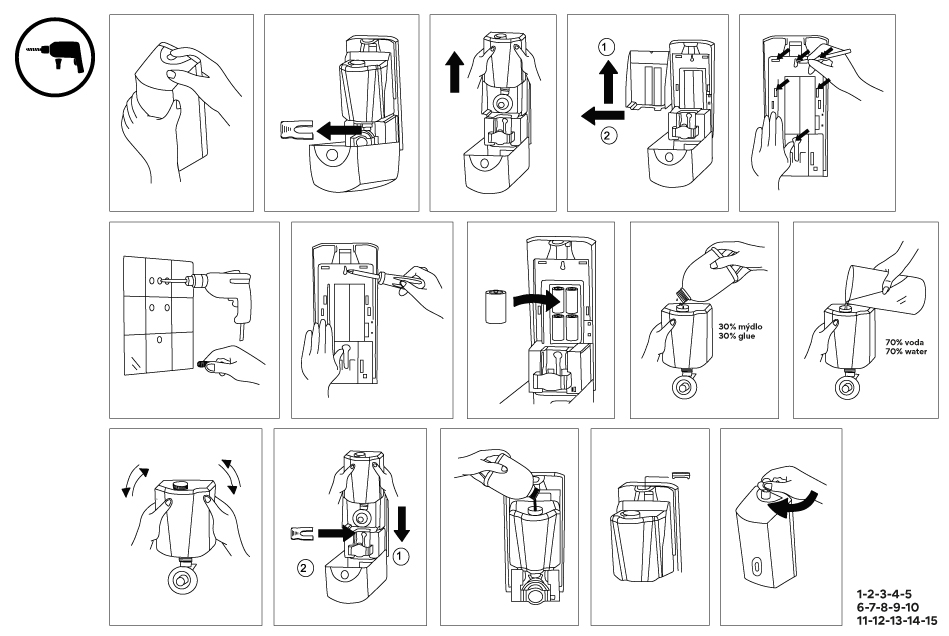 1
2
30% mýdlo
30% glue
70% voda
70% water
2
1
1-2-3-4-5
6-7-8-9-10
11-12-13-14-15