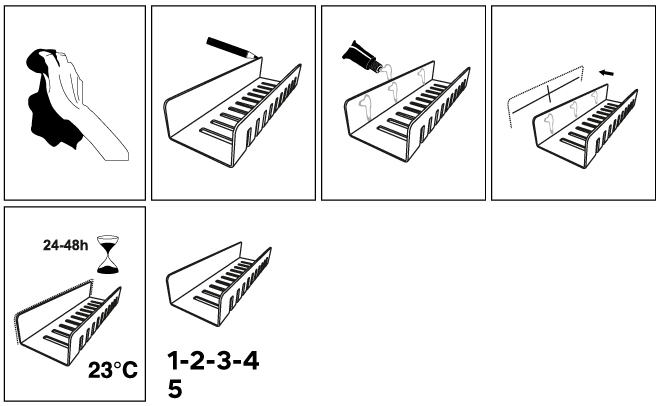 24-48h

23°C

1-2-3-4
5