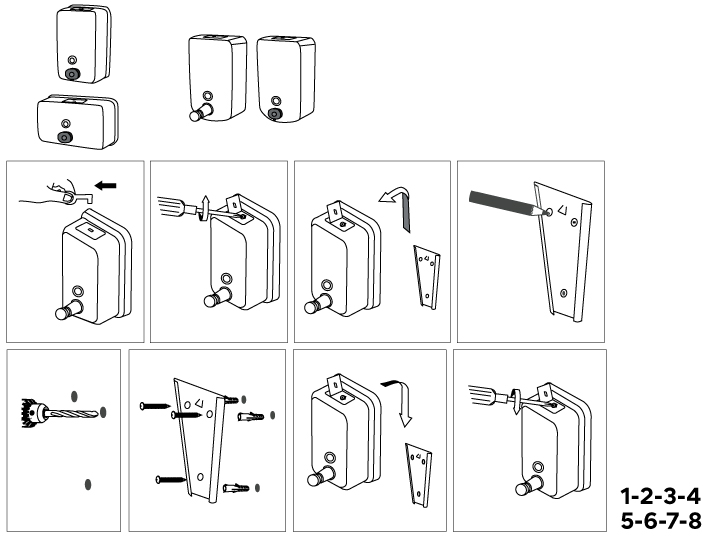 1-2-3-4
5-6-7-8