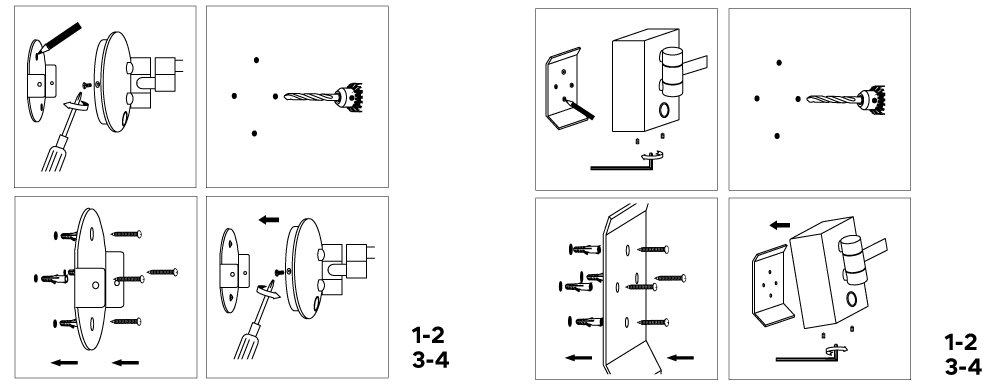 1-2
3-4

1-2
3-4